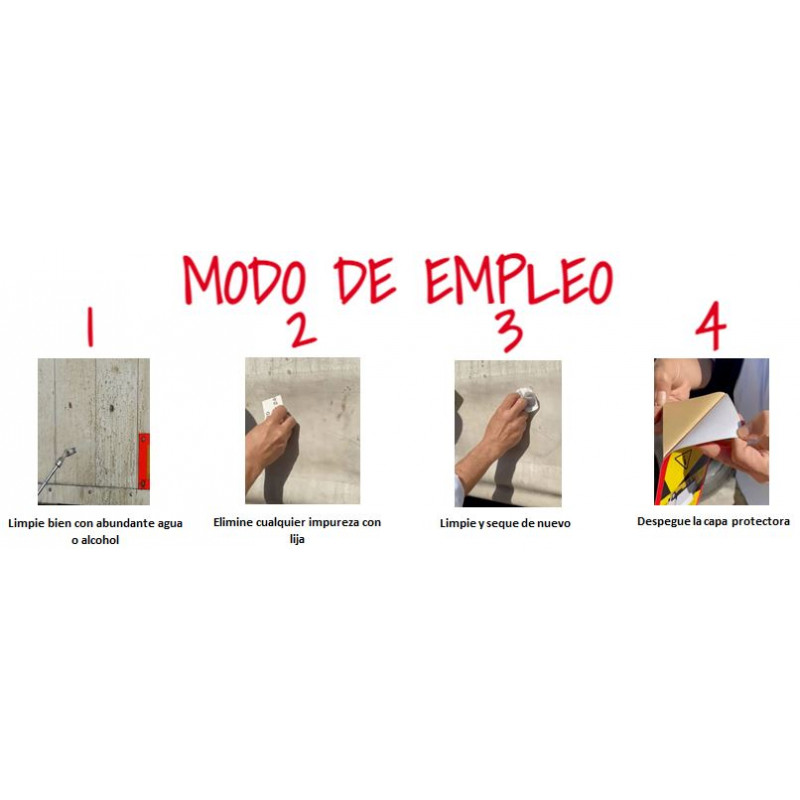 MODO DE EMPLEO

1

Limpie bien con abundante agua o alcohol

2

Elimine cualquier impureza con lija

3

Limpie y seque de nuevo

4

Despegue la capa protectora